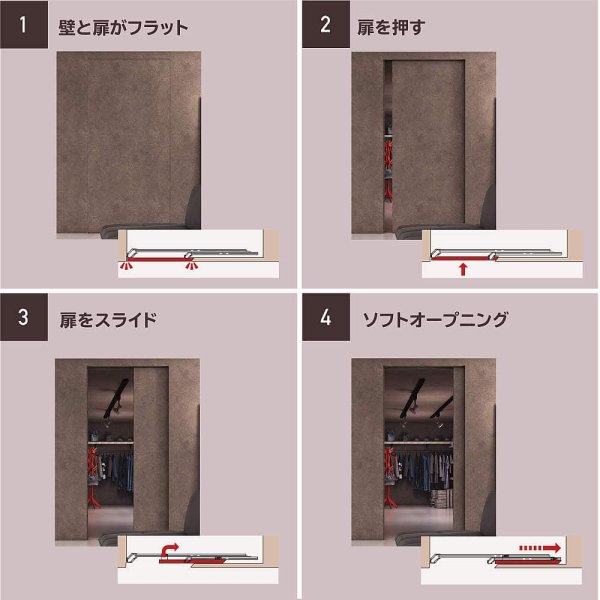 1 壁と扉がフラット

2 扉を押す

3 扉をスライド

4 ソフトオープニング