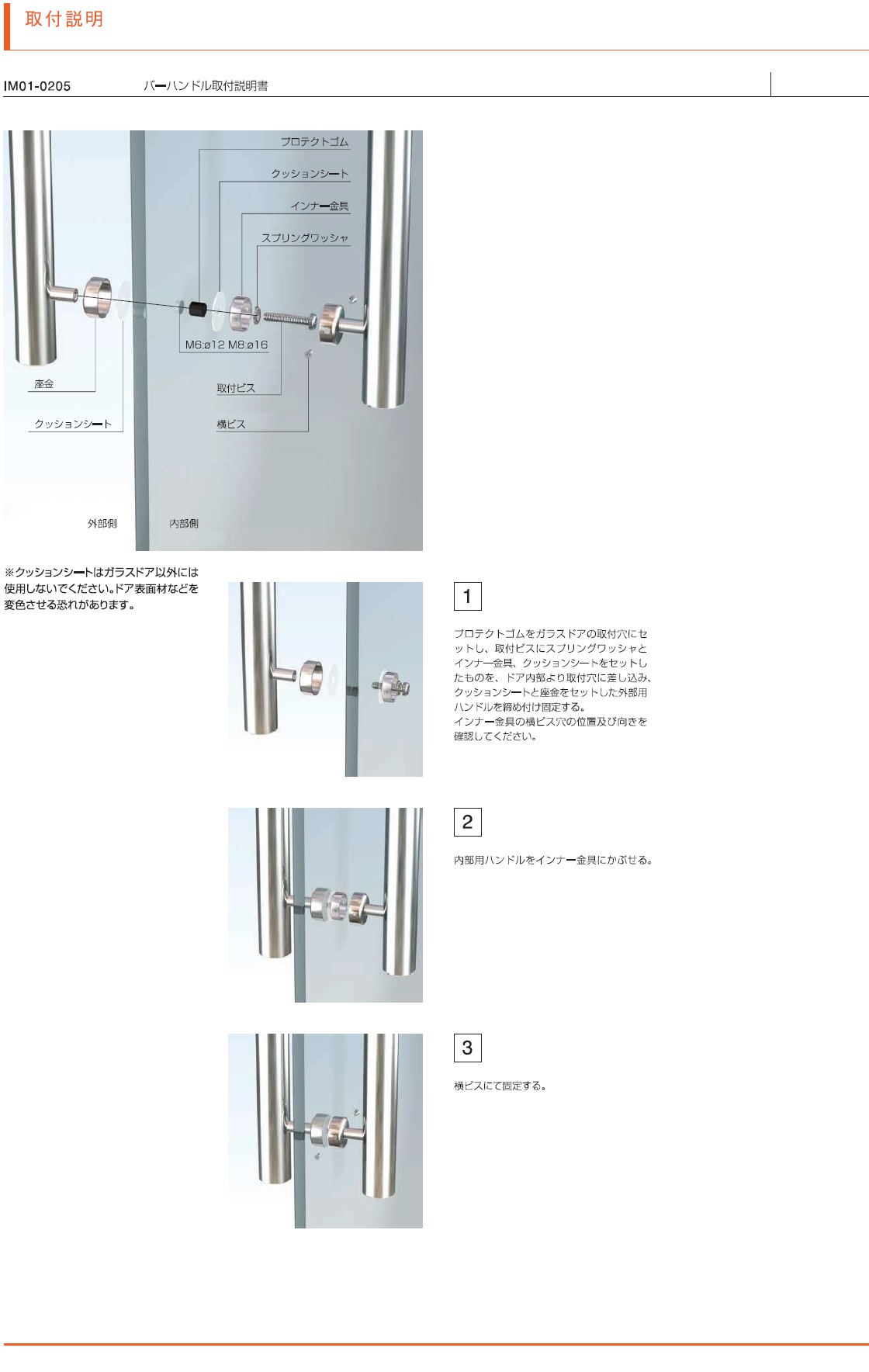 取付説明

IM01-0205 バーハンドル取付説明書

プロテクトゴム
クッションシート
インナー金具
スプリングワッシャ
M6:ø12 M8:ø16
座金
取付ビス
クッションシート
横ビス
外部側
内部側

※クッションシートはガラスドア以外には使用しないでください。ドア表面材などを変色させる恐れがあります。

1

プロテクトゴムをガラスドアの取付穴にセットし、取付ビスにスプリングワッシャとインナー金具、クッションシートをセットしたものを、ドア内部より取付穴に差し込み、クッションシートと座金をセットした外部用ハンドルを締め付け固定する。
インナー金具の横ビス穴の位置及び向きを確認してください。

2

内部用ハンドルをインナー金具にかぶせる。

3

横ビスにて固定する。