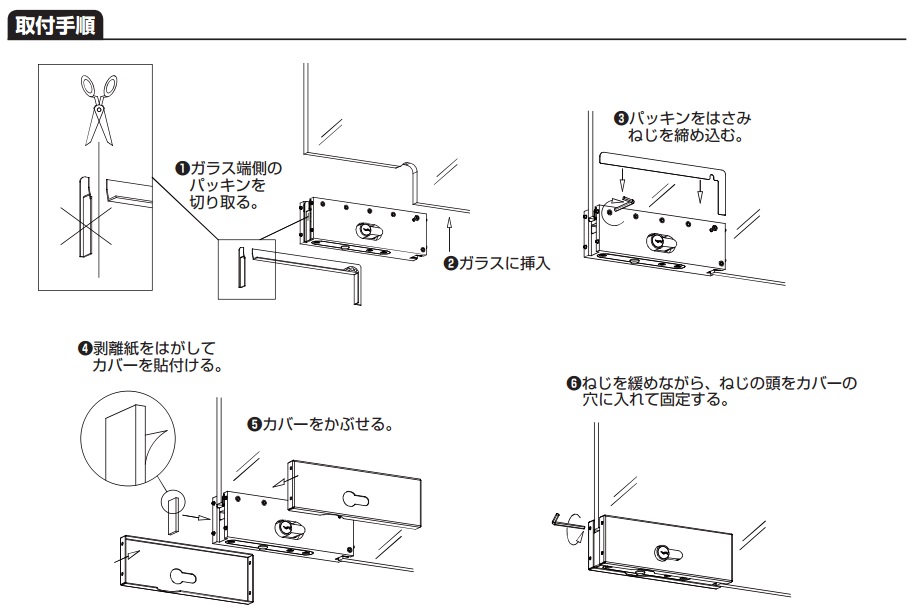 取付手順

❶ガラス端側のパッキンを切り取る。

❷ガラスに挿入

❸パッキンをはさみねじを締め込む。

❹剥離紙をはがしてカバーを貼付ける。

❺カバーをかぶせる。

❻ねじを緩めながら、ねじの頭をカバーの穴に入れて固定する。