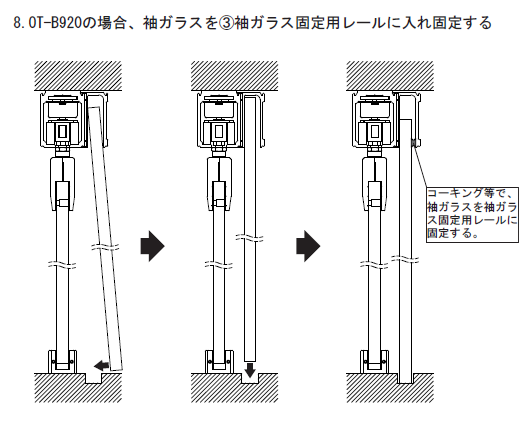 8. OT-B920の場合、袖ガラスを③袖ガラス固定用レールに入れ固定する

コーキング等で、袖ガラスを袖ガラス固定用レールに固定する。