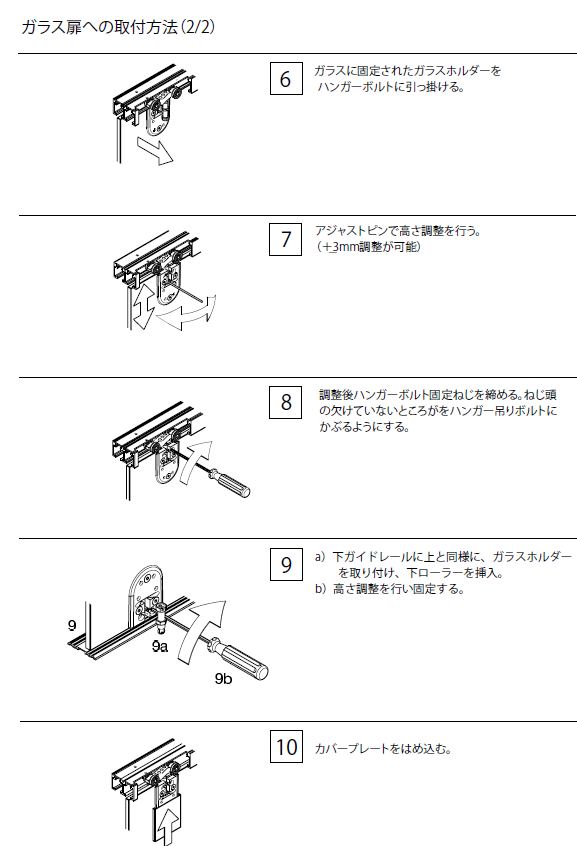 ガラス扉への取付方法（2/2）

6

ガラスに固定されたガラスホルダーをハンガーボルトに引っ掛ける。

7

アジャストピンで高さ調整を行う。
（±3mm調整が可能）

8

調整後ハンガーボルト固定ねじを締める。ねじ頭の欠けていないところがをハンガー吊りボルトにかぶるようにする。

9

9a

9b

9

a）下ガイドレールに上と同様に、ガラスホルダーを取り付け、下ローラーを挿入。
b）高さ調整を行い固定する。

10

カバープレートをはめ込む。